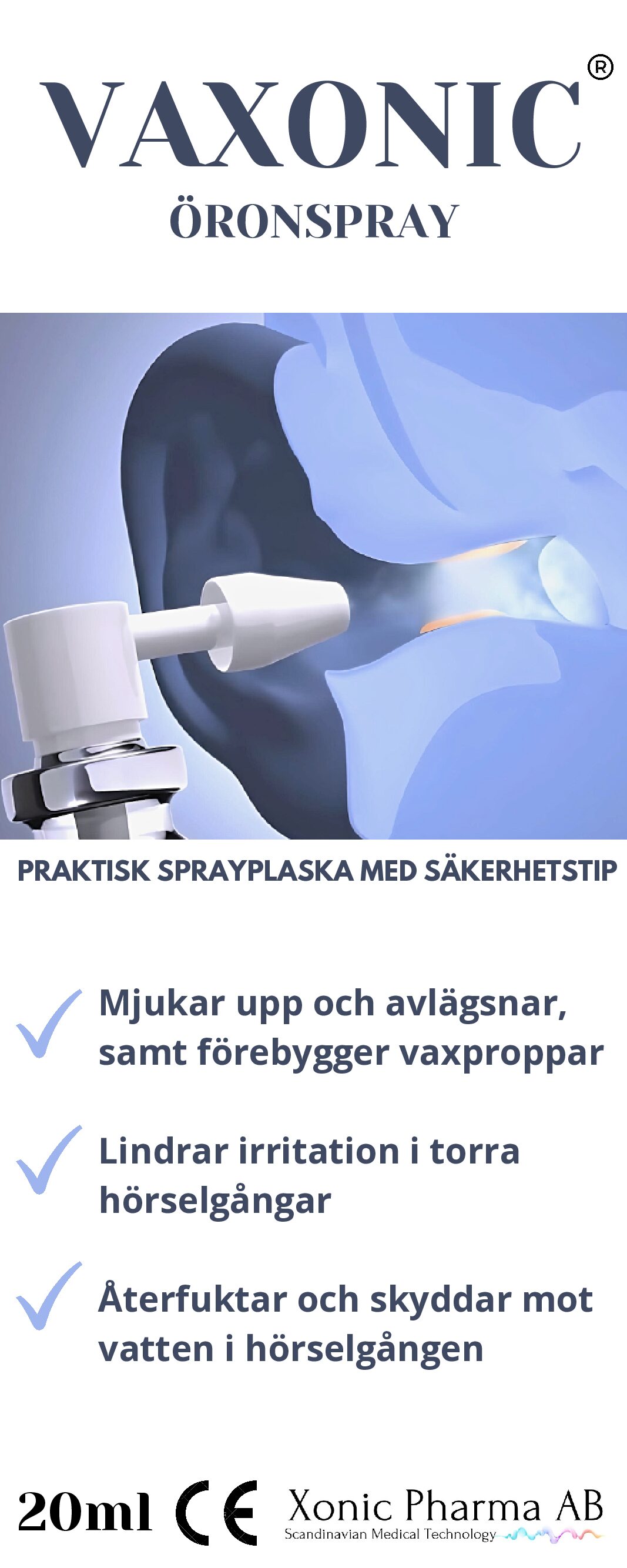 VAXONIC®
ÖRONSPRAY

PRAKTISK SPRAYPLASKA MED SÄKERHETSTIP

Mjukar upp och avlägsnar, samt förebygger vaxproppar

Lindrar irritation i torra hörselgångar

Återfuktar och skyddar mot vatten i hörselgången

20ml CE Xonic Pharma AB
Scandinavian Medical Technology